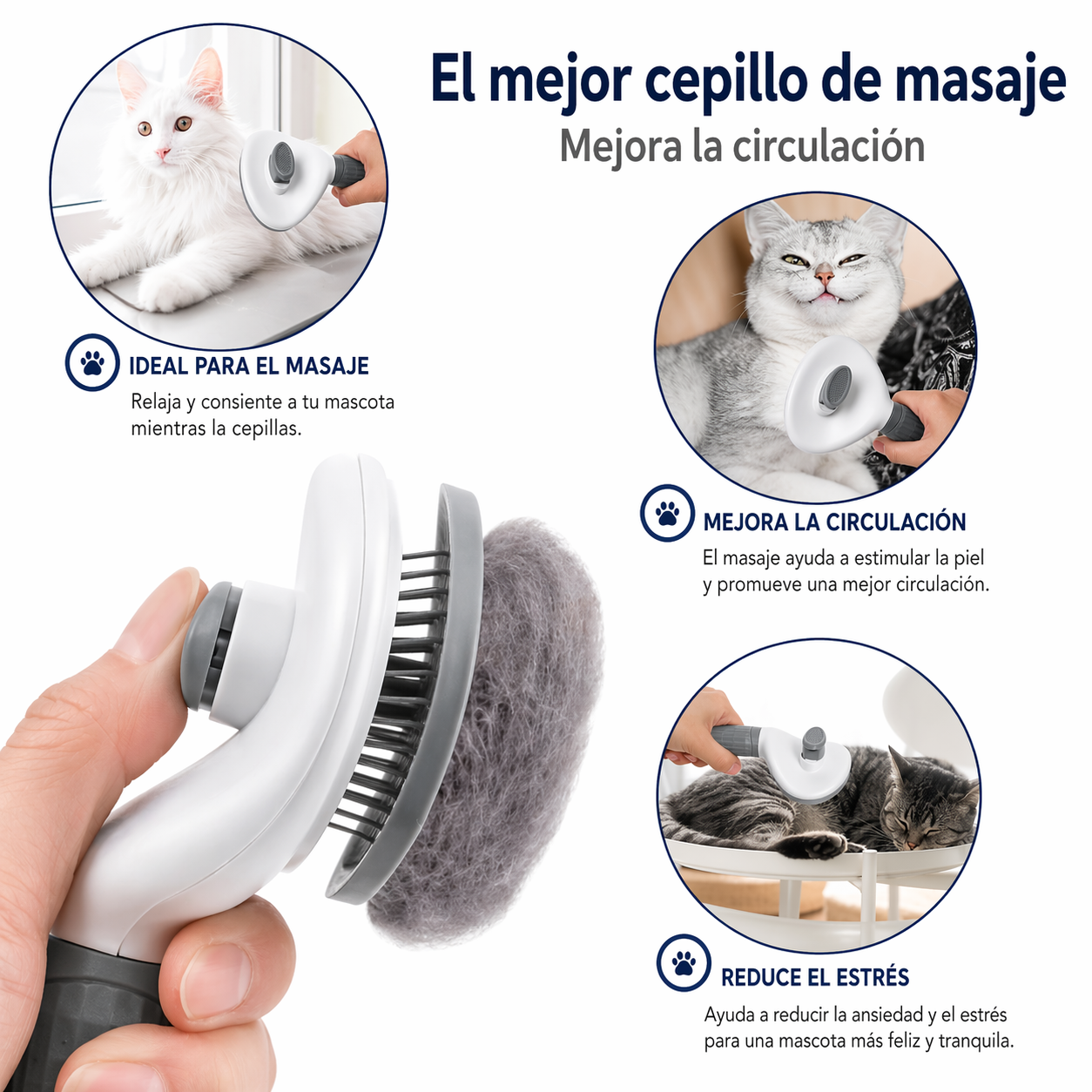 El mejor cepillo de masaje
Mejora la circulación

IDEAL PARA EL MASAJE
Relaja y consiente a tu mascota mientras la cepillas.

MEJORA LA CIRCULACIÓN
El masaje ayuda a estimular la piel y promueve una mejor circulación.

REDUCE EL ESTRÉS
Ayuda a reducir la ansiedad y el estrés para una mascota más feliz y tranquila.